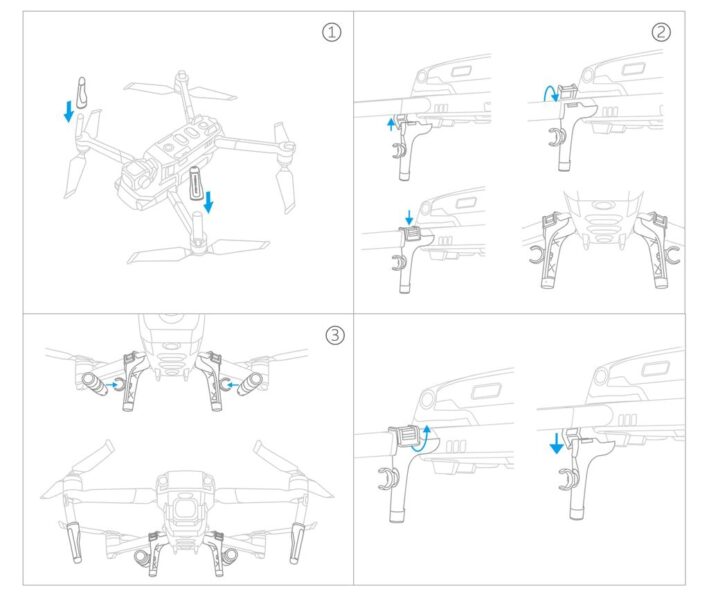 ①

②

③